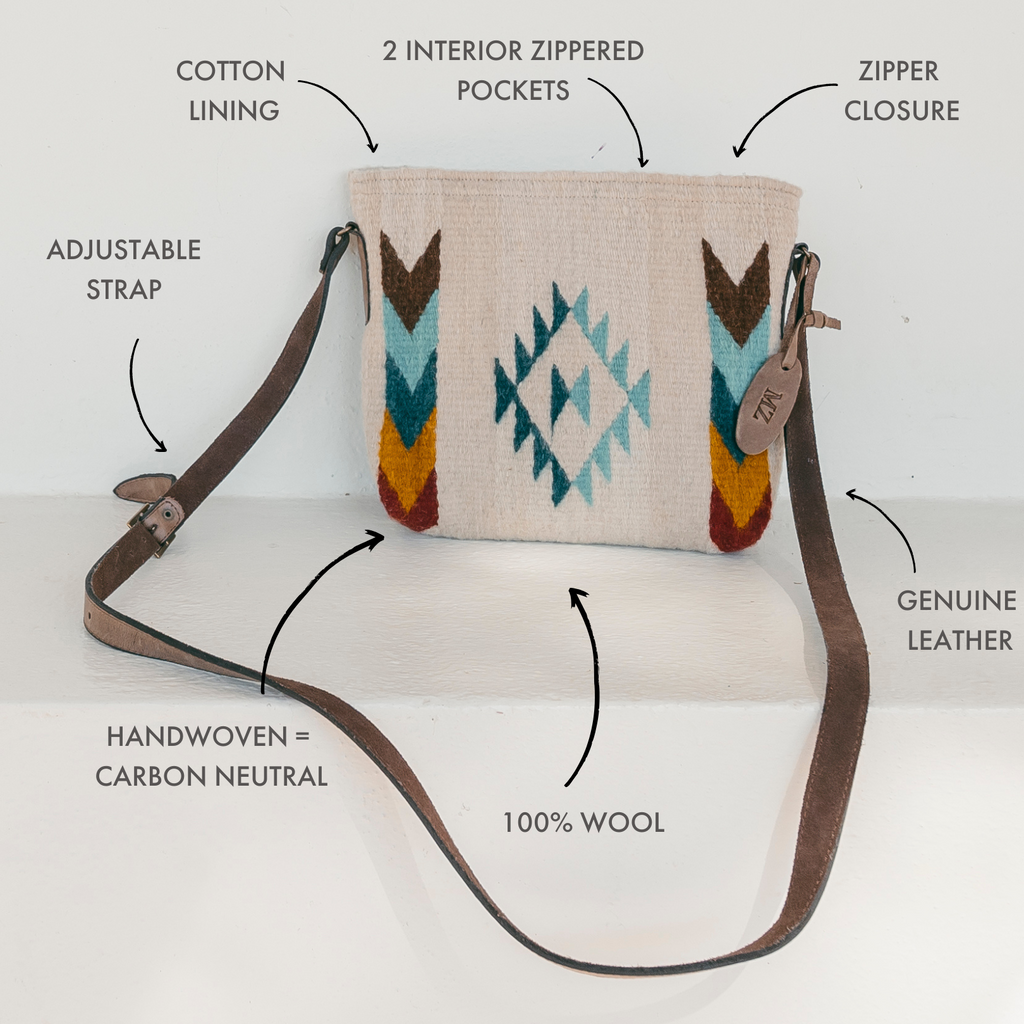 COTTON LINING

2 INTERIOR ZIPPERED POCKETS

ZIPPER CLOSURE

ADJUSTABLE STRAP

MZ

GENUINE LEATHER

HANDWOVEN = CARBON NEUTRAL

100% WOOL